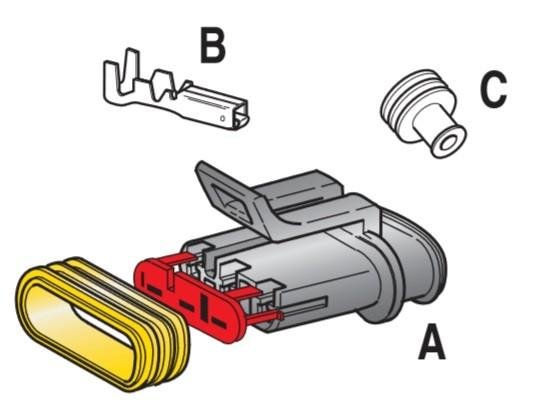 B

C

A